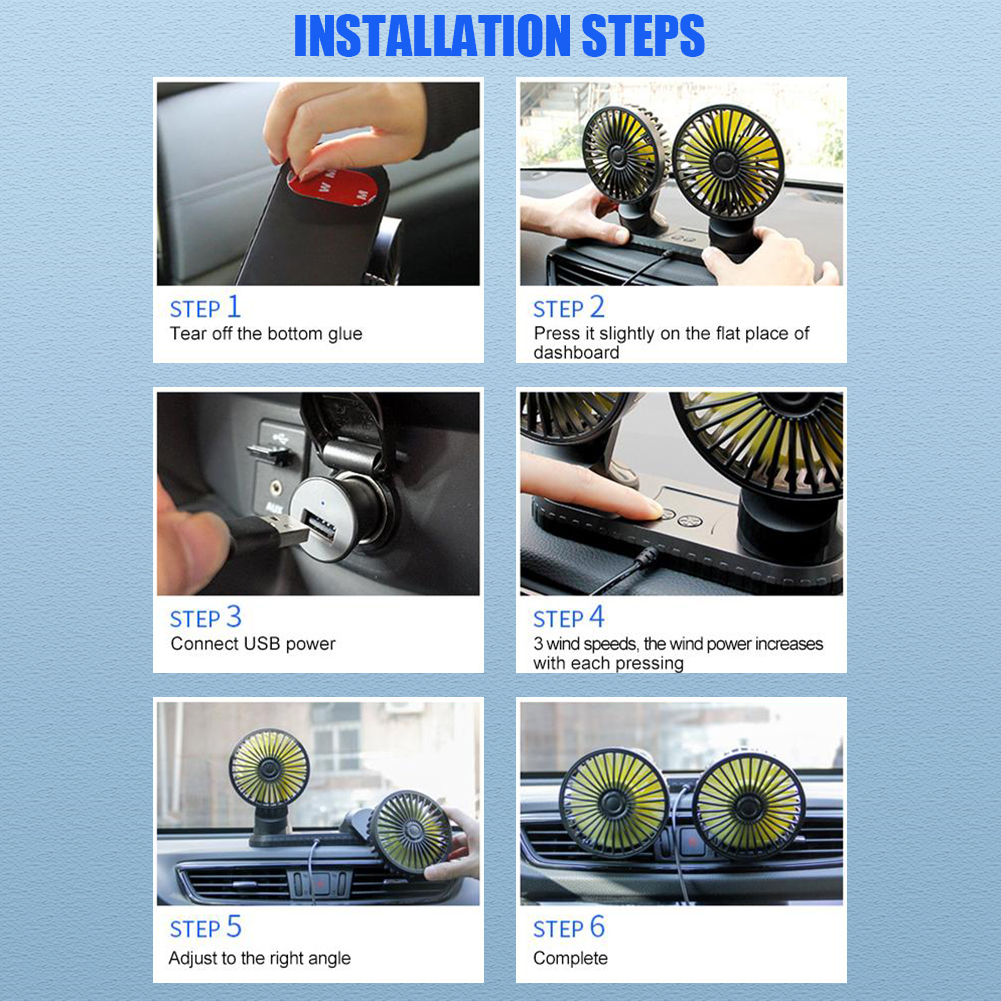 INSTALLATION STEPS

STEP 1
Tear off the bottom glue

STEP 2
Press it slightly on the flat place of dashboard

STEP 3
Connect USB power

STEP 4
3 wind speeds, the wind power increases with each pressing

STEP 5
Adjust to the right angle

STEP 6
Complete